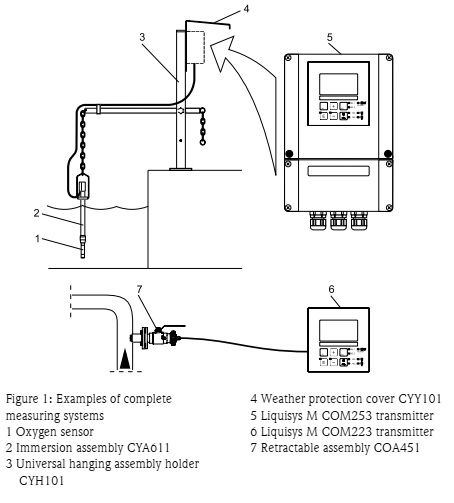 4
3
5
2
1
7
6

Figure 1: Examples of complete measuring systems
1 Oxygen sensor
2 Immersion assembly CYA611
3 Universal hanging assembly holder CYH101

4 Weather protection cover CYY101
5 Liquisys M COM253 transmitter
6 Liquisys M COM223 transmitter
7 Retractable assembly COA451