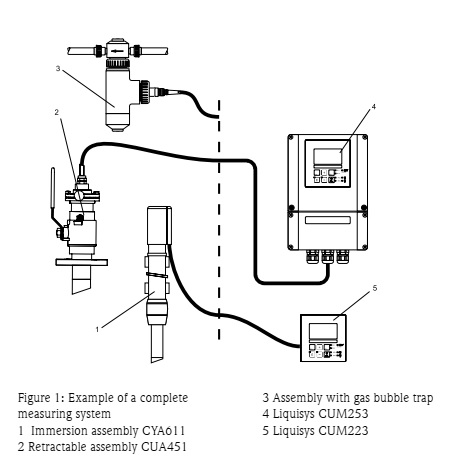 3

2

4

5

1

Figure 1: Example of a complete measuring system
1 Immersion assembly CYA611
2 Retractable assembly CUA451

3 Assembly with gas bubble trap
4 Liquisys CUM253
5 Liquisys CUM223