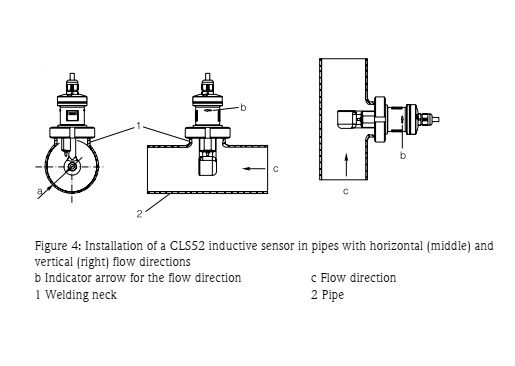 1
b
a
c
2
b
c

Figure 4: Installation of a CLS52 inductive sensor in pipes with horizontal (middle) and vertical (right) flow directions

b Indicator arrow for the flow direction
1 Welding neck

c Flow direction
2 Pipe