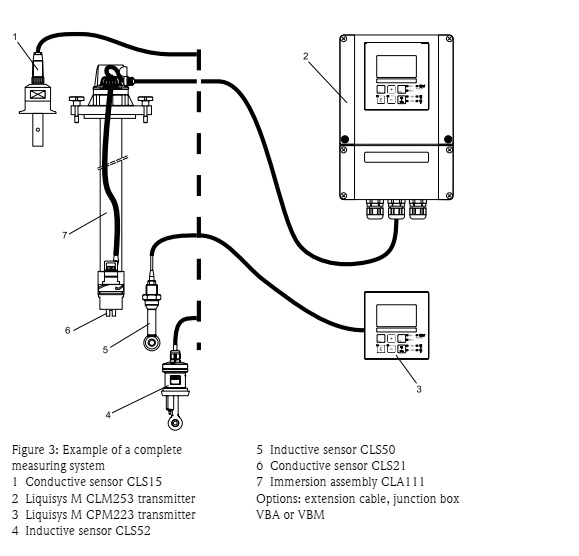 1

2

7

6

5

4

3

Figure 3: Example of a complete measuring system
1 Conductive sensor CLS15
2 Liquisys M CLM253 transmitter
3 Liquisys M CPM223 transmitter
4 Inductive sensor CLS52

5 Inductive sensor CLS50
6 Conductive sensor CLS21
7 Immersion assembly CLA111
Options: extension cable, junction box VBA or VBM