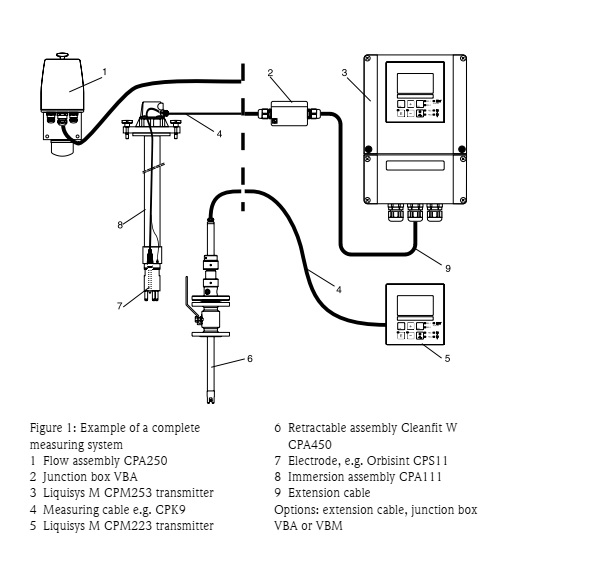 1

2

3

4

8

9

4

7

5

6

Figure 1: Example of a complete measuring system
1 Flow assembly CPA250
2 Junction box VBA
3 Liquisys M CPM253 transmitter
4 Measuring cable e.g. CPK9
5 Liquisys M CPM223 transmitter

6 Retractable assembly Cleanfit W CPA450
7 Electrode, e.g. Orbisint CPS11
8 Immersion assembly CPA111
9 Extension cable
Options: extension cable, junction box VBA or VBM